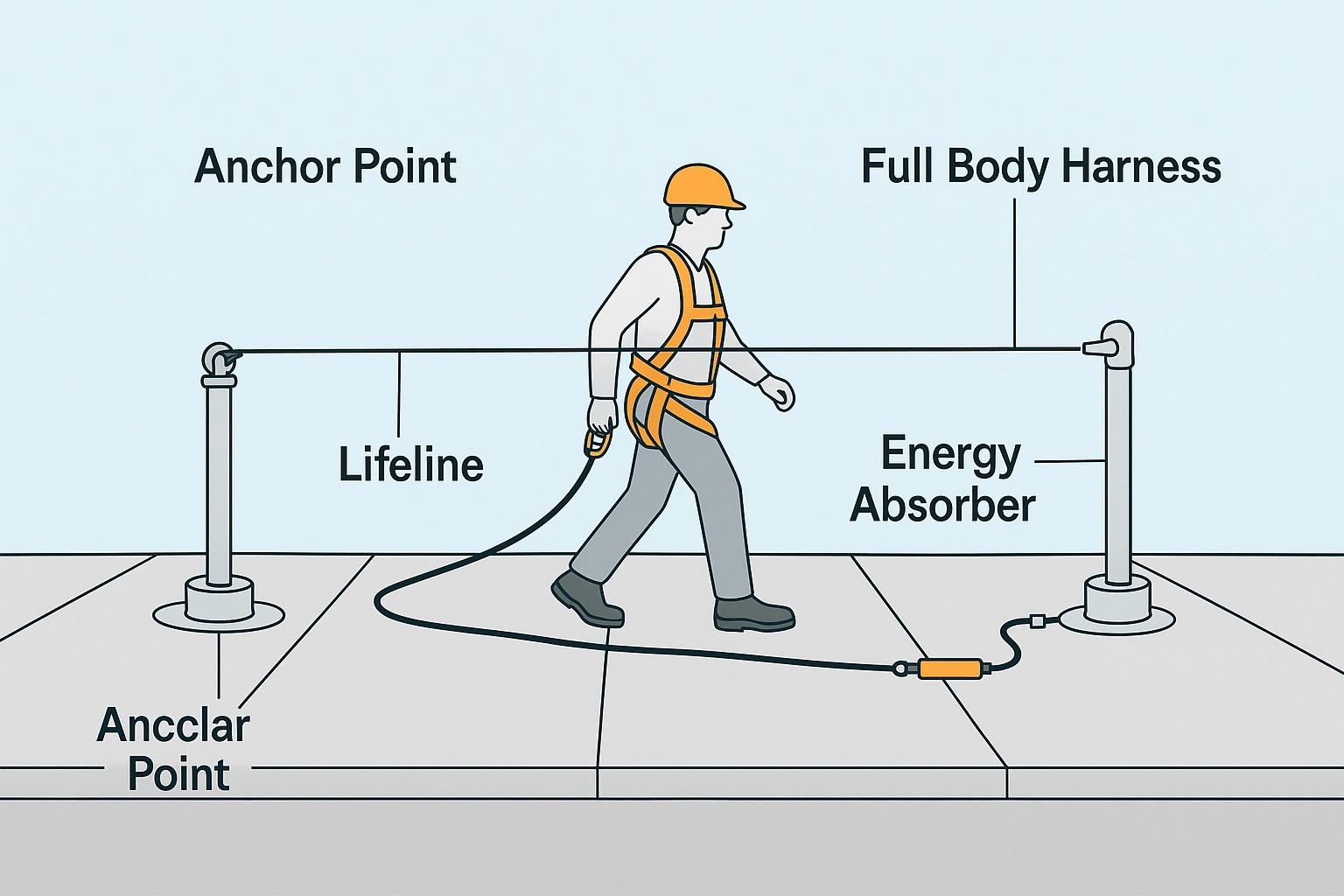 Anchor Point

Full Body Harness

Lifeline

Energy Absorber

Ancclar Point